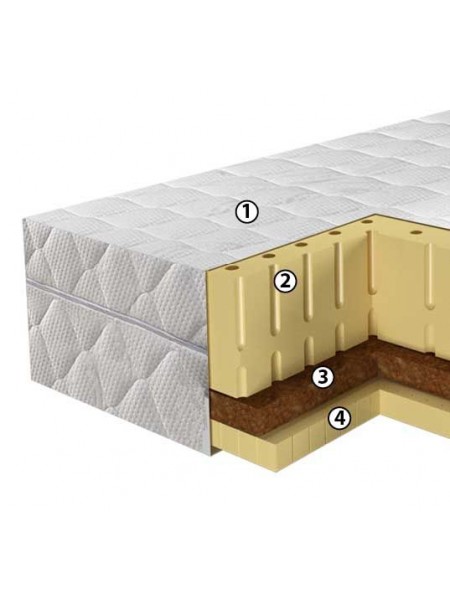 1
2
3
4